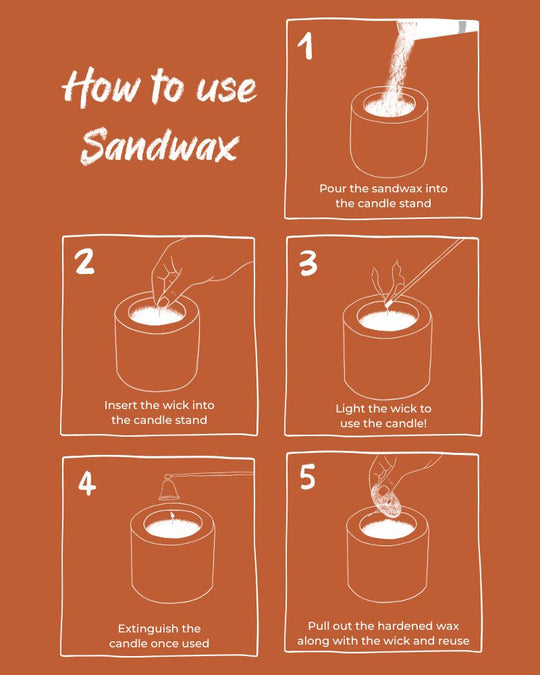 How to use Sandwax

1

Pour the sandwax into the candle stand

2

Insert the wick into the candle stand

3

Light the wick to use the candle!

4

Extinguish the candle once used

5

Pull out the hardened wax along with the wick and reuse