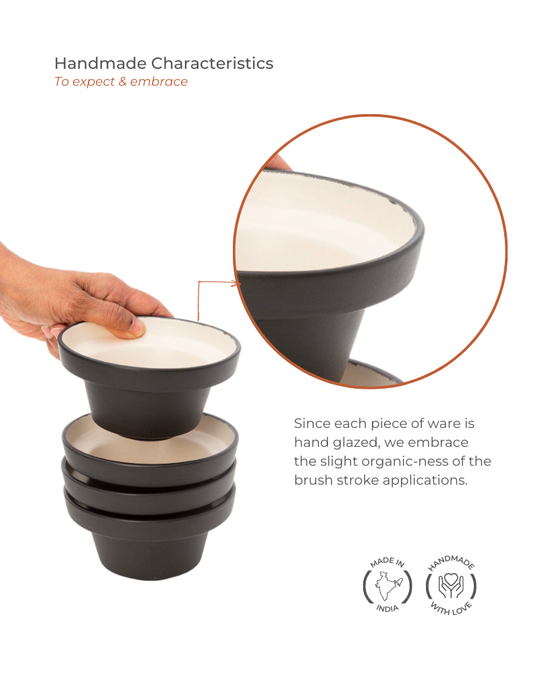 Handmade Characteristics
To expect & embrace

Since each piece of ware is hand glazed, we embrace the slight organic-ness of the brush stroke applications.

MADE IN INDIA

HANDMADE WITH LOVE